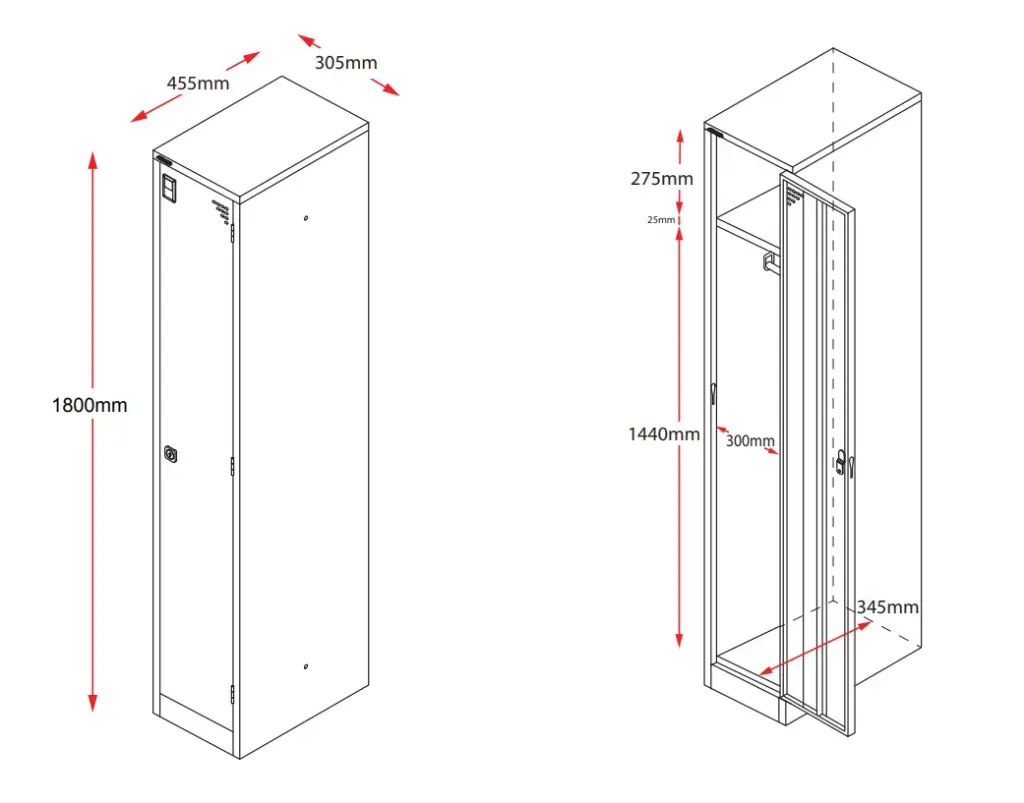 455mm
305mm
1800mm
275mm
25mm
1440mm
300mm
345mm