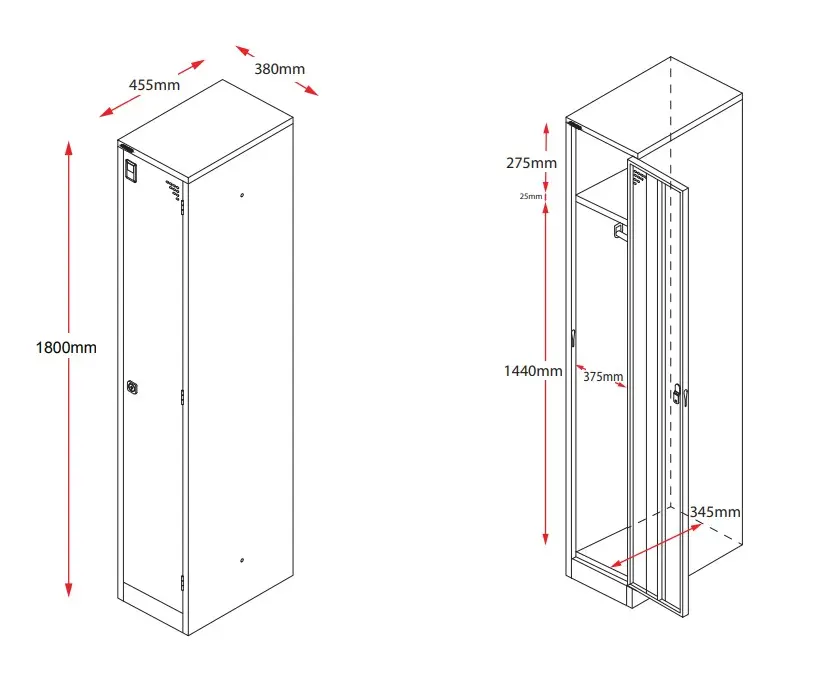 455mm
380mm
1800mm
275mm
25mm
1440mm
375mm
345mm