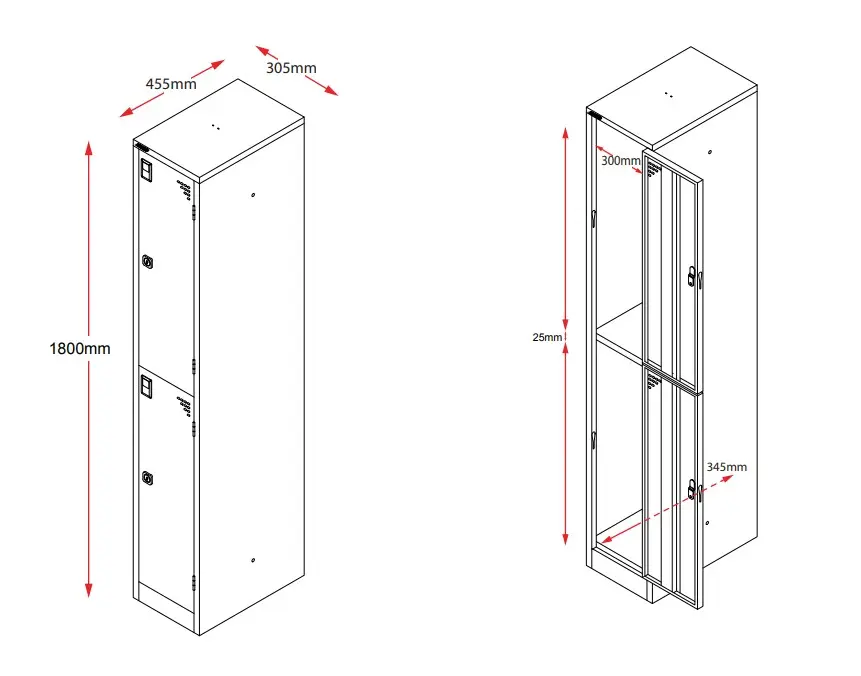 455mm
305mm
1800mm
300mm
25mm
345mm