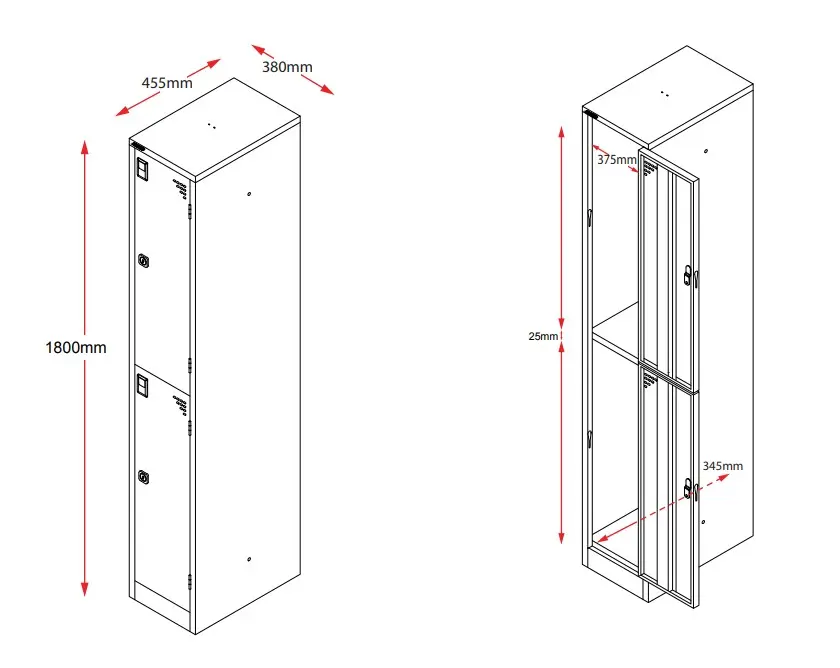 455mm
380mm
1800mm
375mm
25mm
345mm