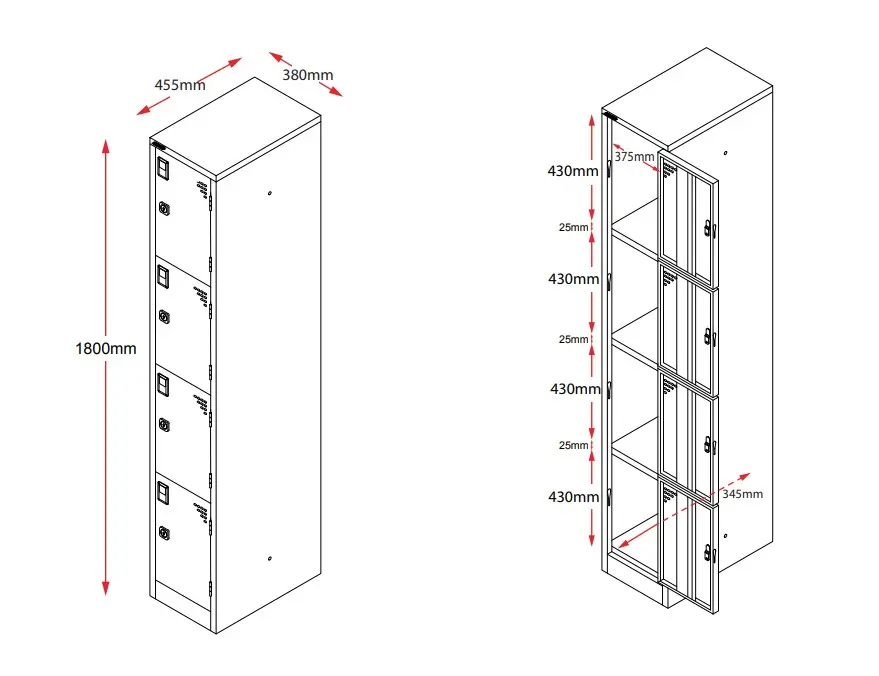 455mm
380mm
1800mm

430mm
375mm
25mm
430mm
25mm
430mm
25mm
430mm
345mm