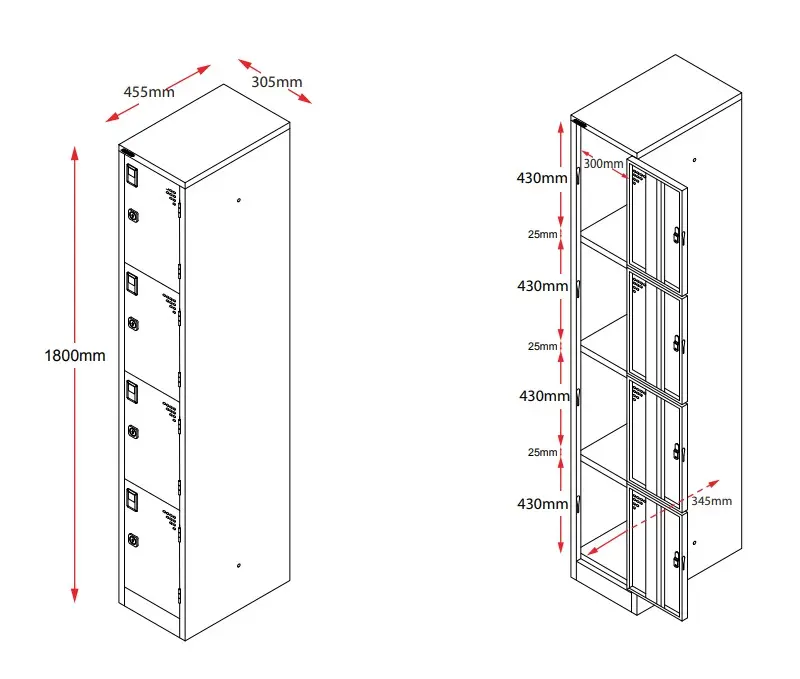 455mm
305mm
1800mm

430mm
300mm
25mm
430mm
25mm
430mm
25mm
430mm
345mm